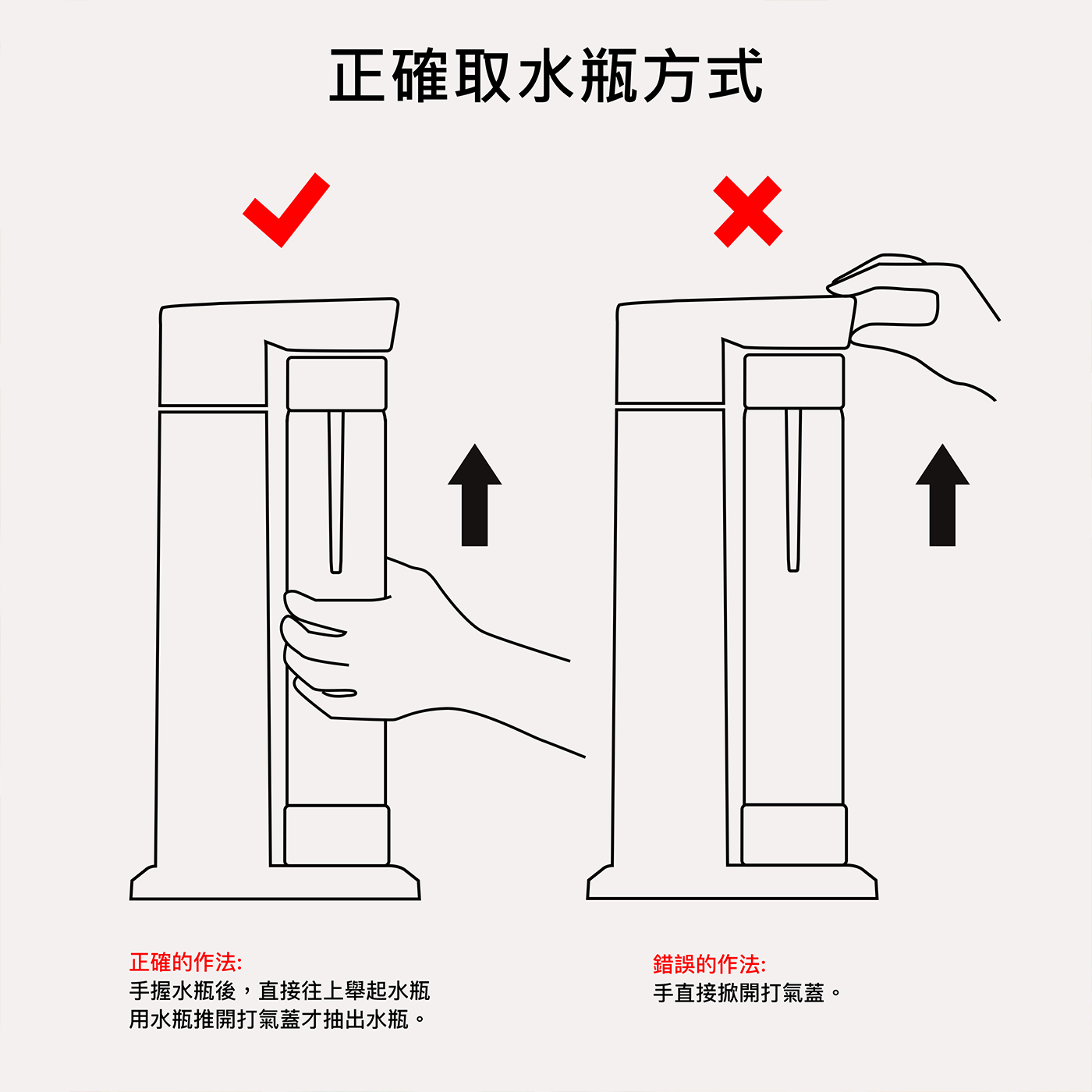 正確取水瓶方式

正確的作法:
手握水瓶後，直接往上舉起水瓶
用水瓶推開打氣蓋才抽出水瓶。

錯誤的作法:
手直接掀開打氣蓋。